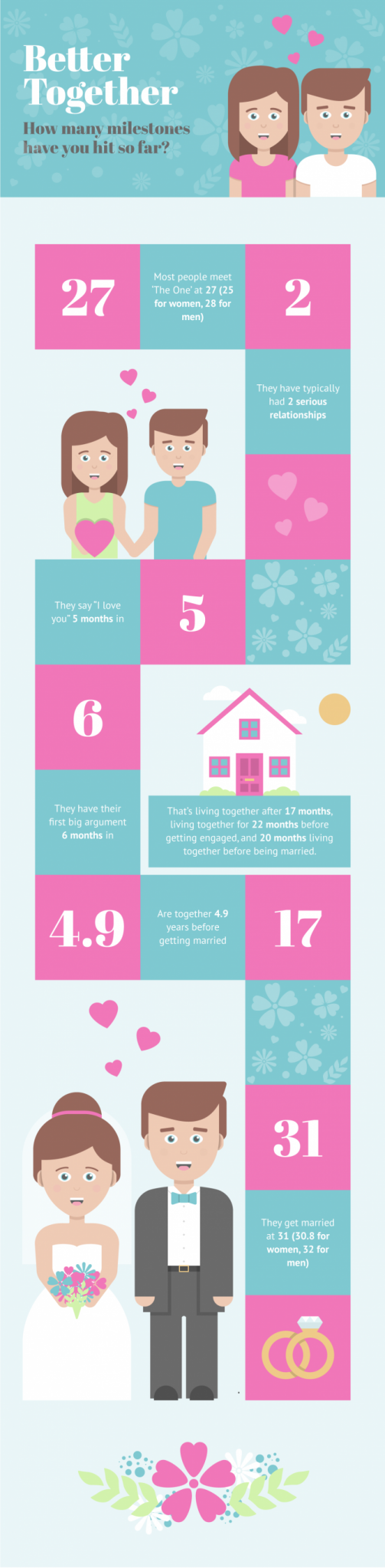 Better Together

How many milestones have you hit so far?

27

Most people meet 'The One' at 27 (25 for women, 28 for men)

2

They have typically had 2 serious relationships

They say "I love you" 5 months in

5

6

They have their first big argument 6 months in

That's living together after 17 months, living together for 22 months before getting engaged, and 20 months living together before being married.

4.9

Are together 4.9 years before getting married

17

31

They get married at 31 (30.8 for women, 32 for men)